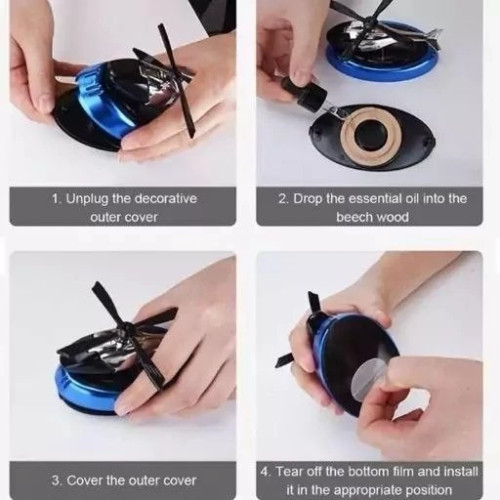 1. Unplug the decorative outer cover

2. Drop the essential oil into the beech wood

3. Cover the outer cover

4. Tear off the bottom film and install it in the appropriate position