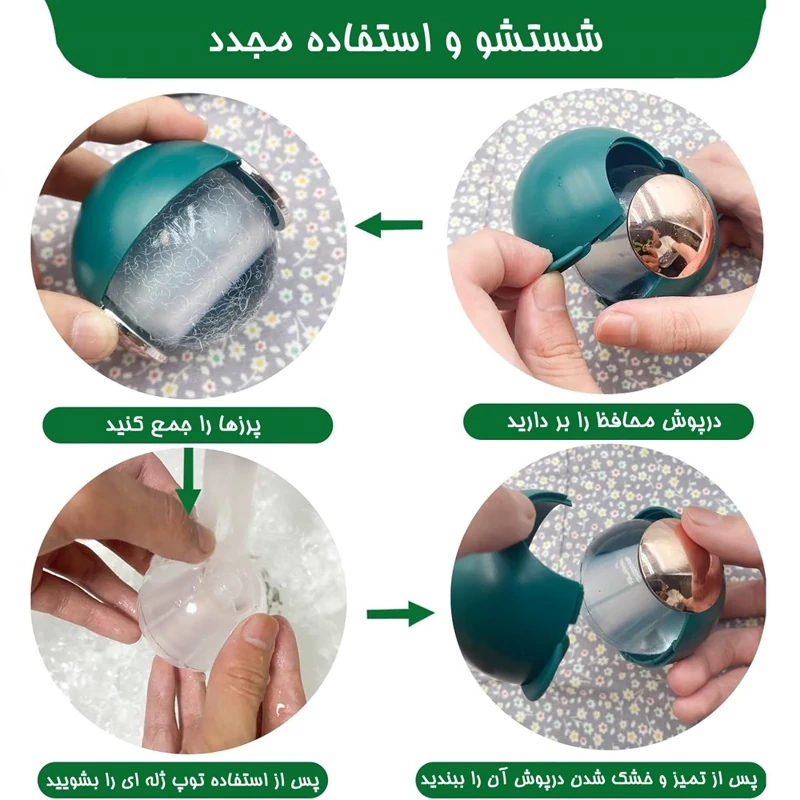 شستشو و استفاده مجدد

درپوش محافظ را بر دارید

پرزها را جمع کنید

پس از استفاده توپ ژله ای را بشویید

پس از تمیز و خشک شدن درپوش آن را ببندید