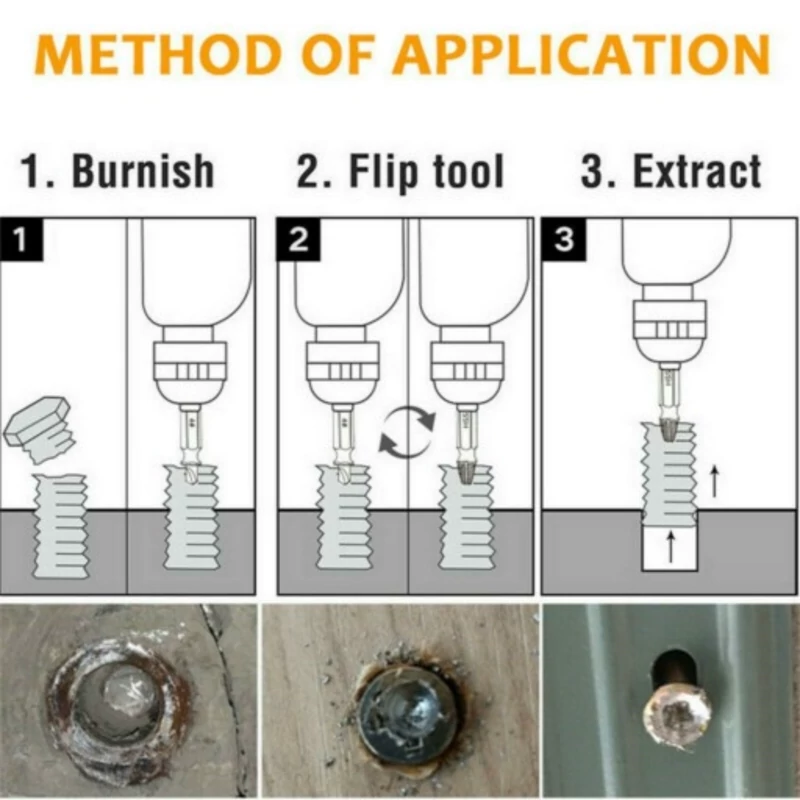 METHOD OF APPLICATION

1. Burnish

2. Flip tool

3. Extract

1

2

3