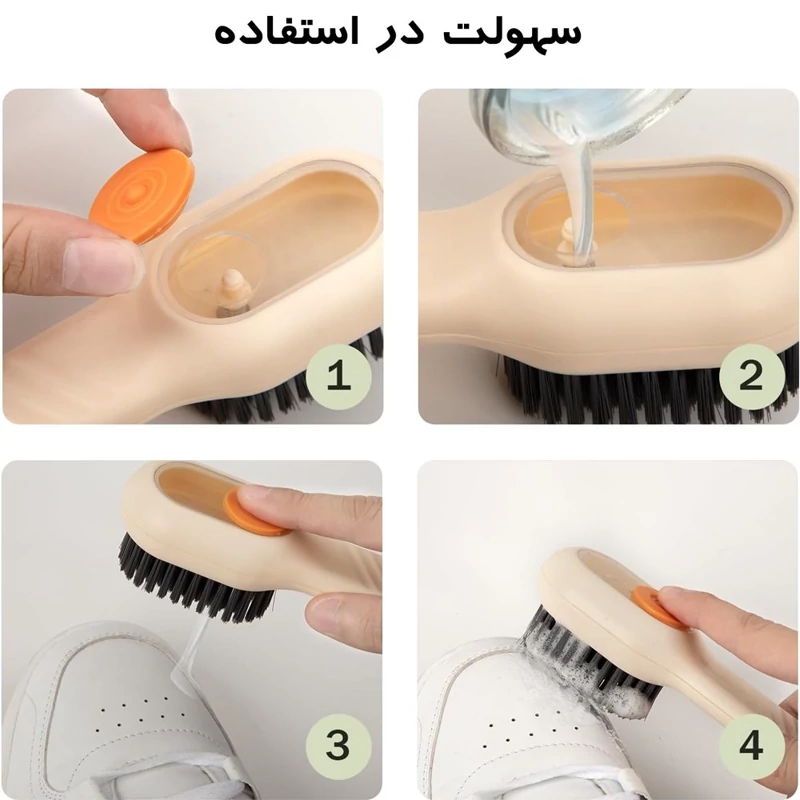 سهولت در استفاده

1

2

3

4