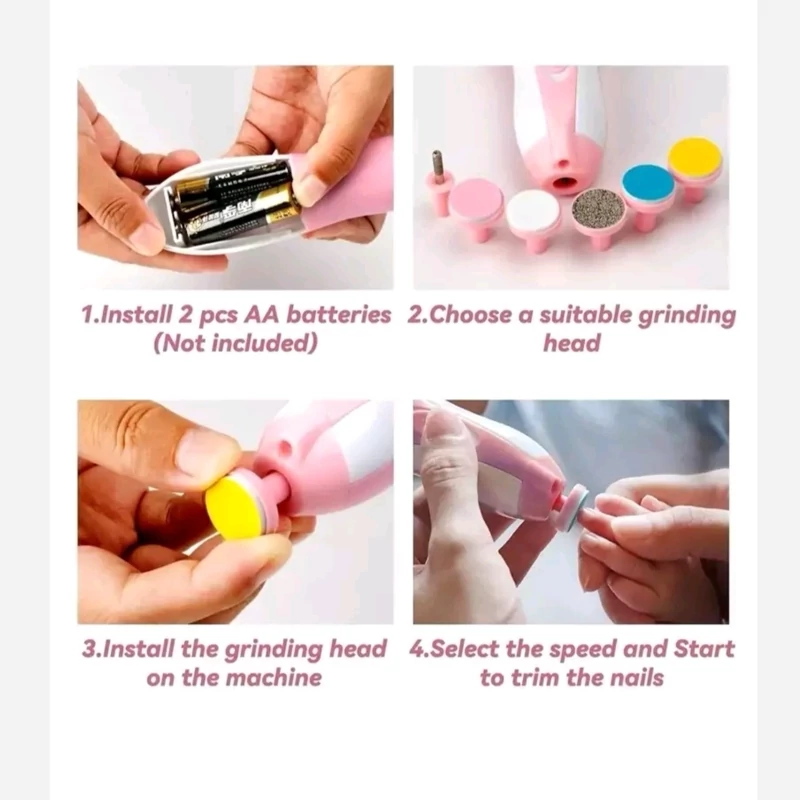 1.Install 2 pcs AA batteries (Not included)

2.Choose a suitable grinding head

3.Install the grinding head on the machine

4.Select the speed and Start to trim the nails