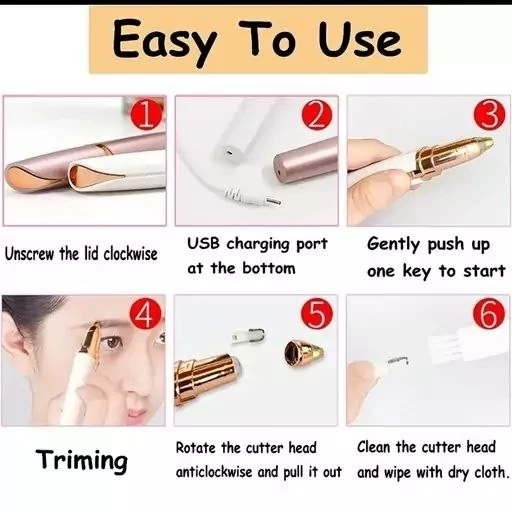 Easy To Use

1

Unscrew the lid clockwise

2

USB charging port at the bottom

3

Gently push up one key to start

4

Triming

5

Rotate the cutter head anticlockwise and pull it out

6

Clean the cutter head and wipe with dry cloth.