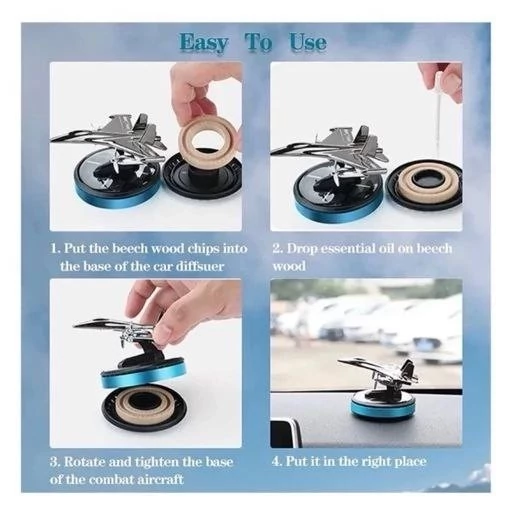 Easy To Use

1. Put the beech wood chips into the base of the car diffsuer

2. Drop essential oil on beech wood

3. Rotate and tighten the base of the combat aircraft

4. Put it in the right place