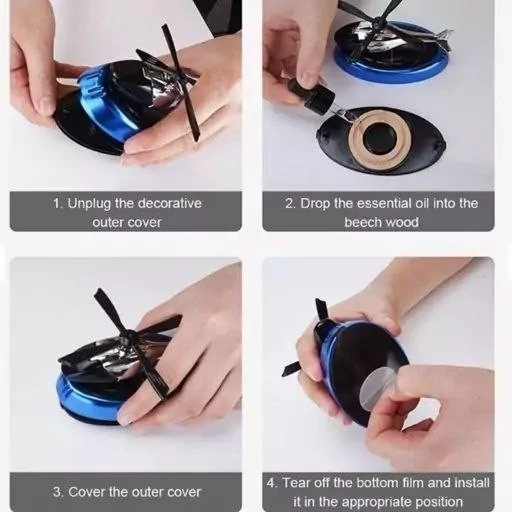 1. Unplug the decorative outer cover

2. Drop the essential oil into the beech wood

3. Cover the outer cover

4. Tear off the bottom film and install it in the appropriate position